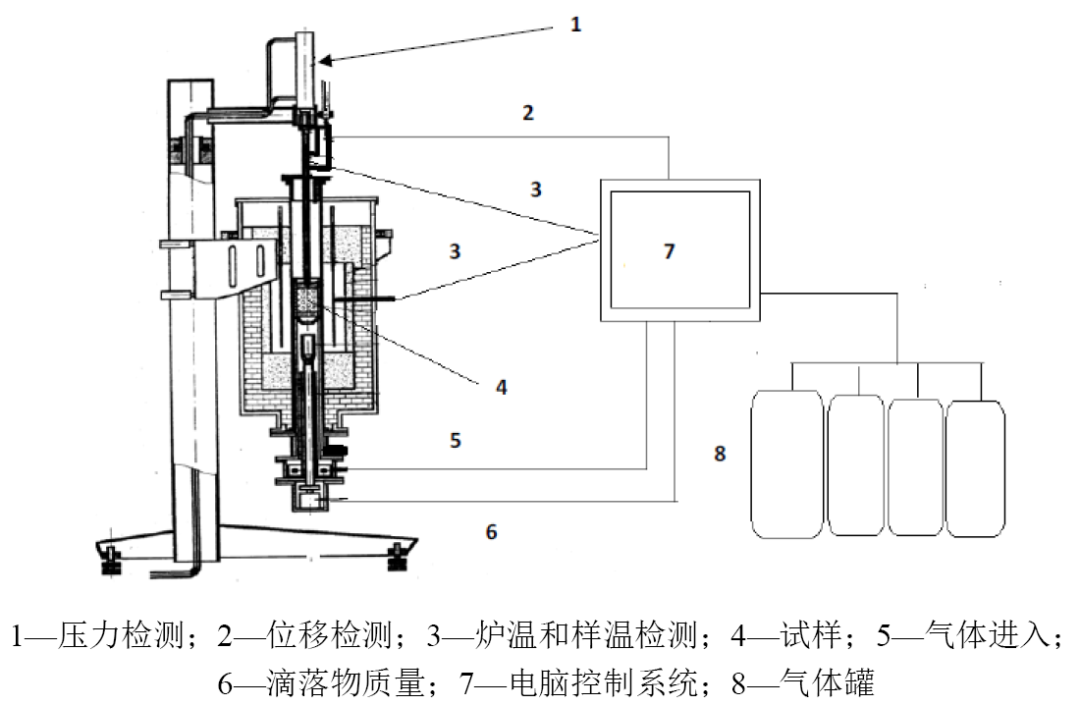 1

2

3

3

7

4

5

8

6

1—压力检测；2—位移检测；3—炉温和样温检测；4—试样；5—气体进入；6—滴落物质量；7—电脑控制系统；8—气体罐