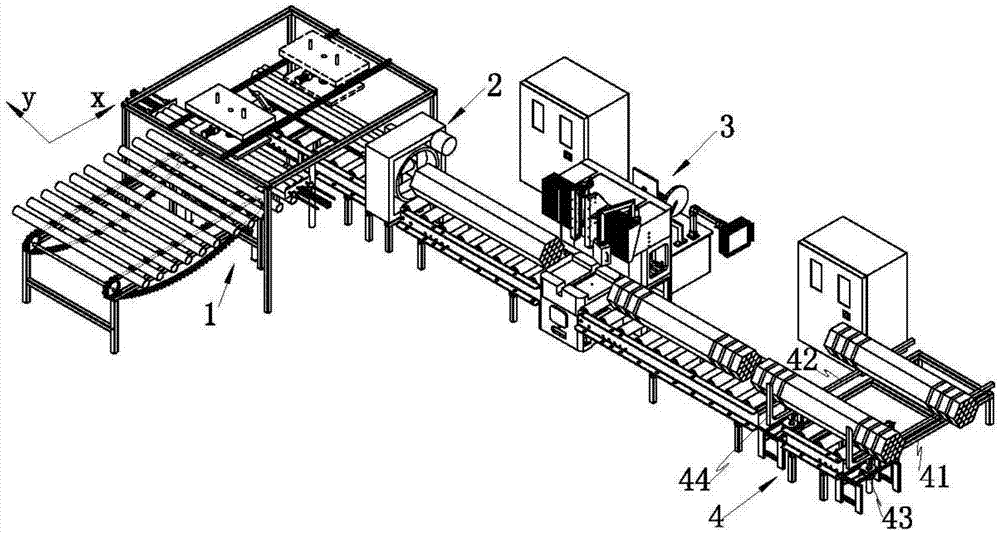 y
x
2
3
1
42
44
41
4
43