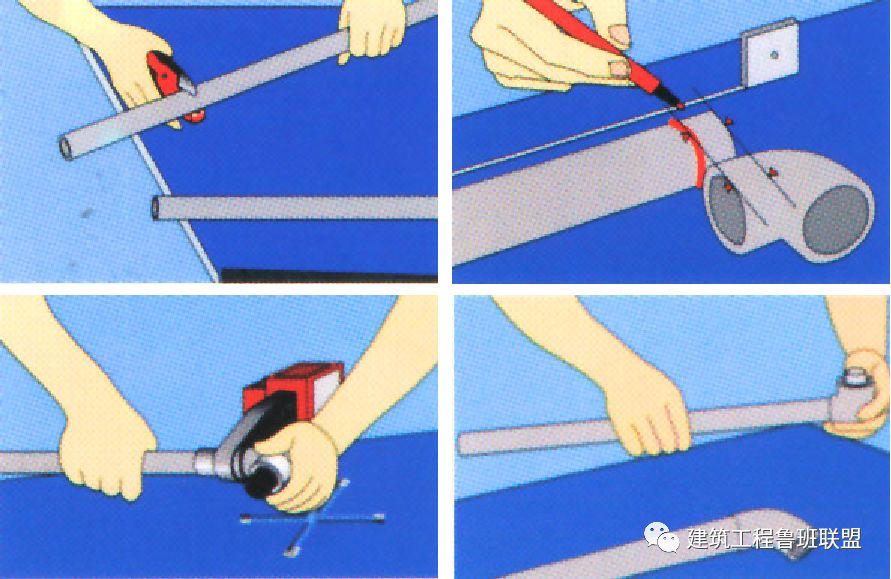 建筑工程鲁班联盟