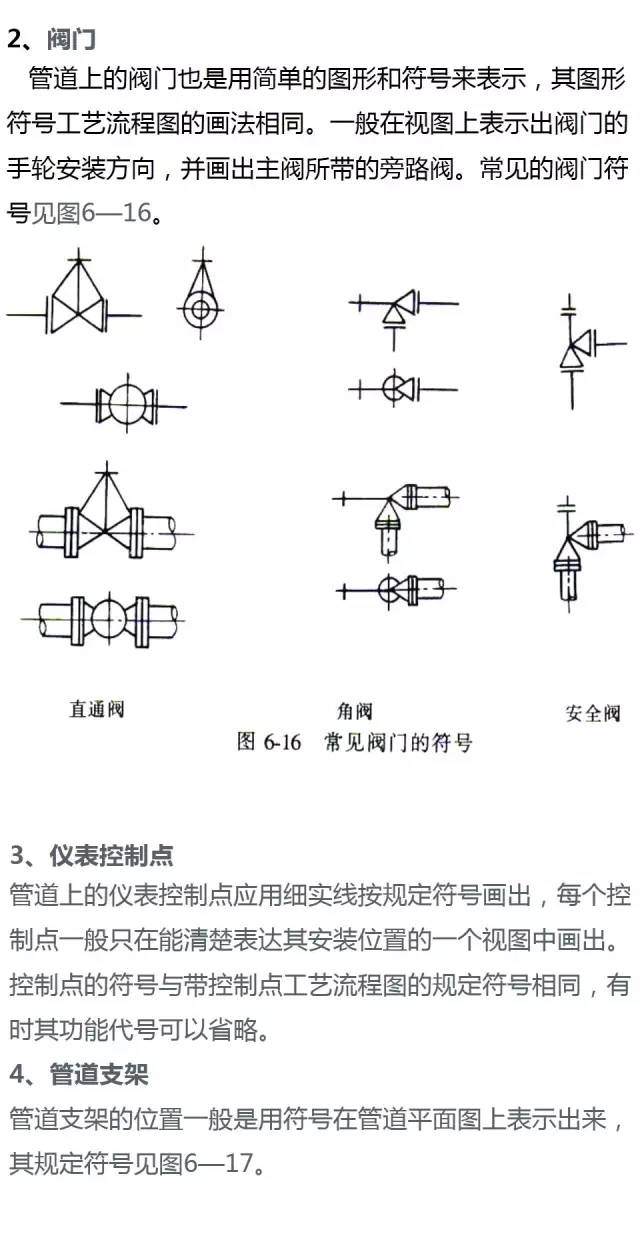 2、阀门

管道上的阀门也是用简单的图形和符号来表示，其图形符号工艺流程图的画法相同。一般在视图上表示出阀门的手轮安装方向，并画出主阀所带的旁路阀。常见的阀门符号见图6—16。

直通阀

角阀

安全阀

图 6-16 常见阀门的符号

3、仪表控制点

管道上的仪表控制点应用细实线按规定符号画出，每个控制点一般只在能清楚表达其安装位置的一个视图中画出。控制点的符号与带控制点工艺流程图的规定符号相同，有时其功能代号可以省略。

4、管道支架

管道支架的位置一般是用符号在管道平面图上表示出来，其规定符号见图6—17。