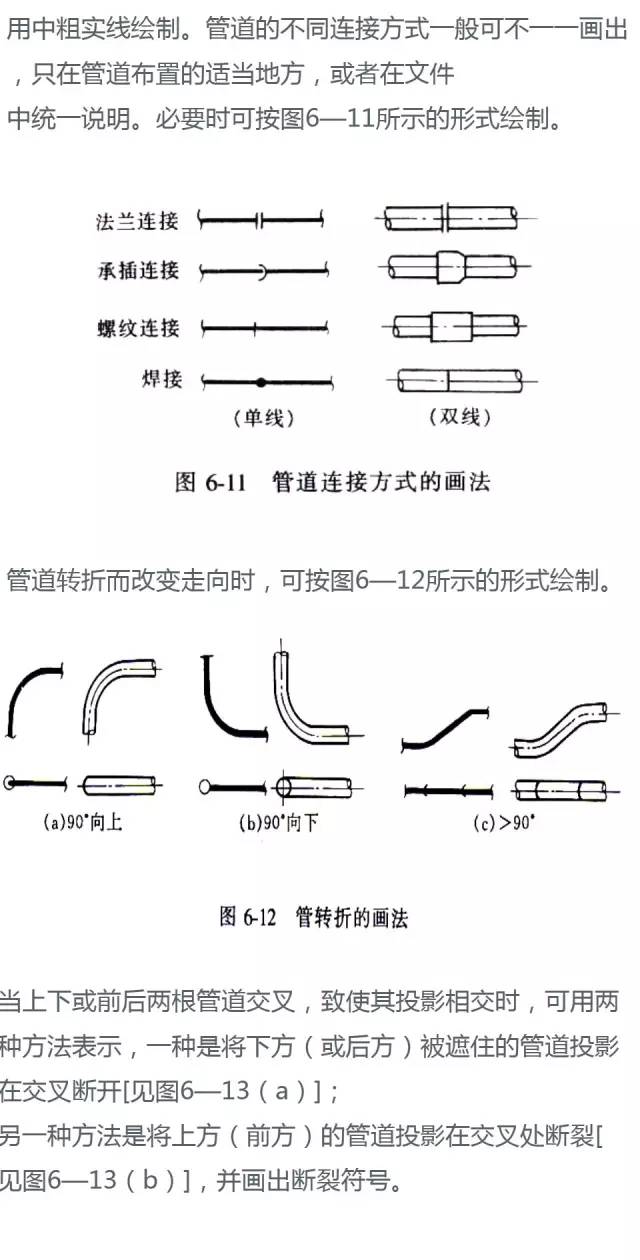 用中粗实线绘制。管道的不同连接方式一般可不一一画出，只在管道布置的适当地方，或者在文件中统一说明。必要时可按图6—11所示的形式绘制。

法兰连接
承插连接
螺纹连接
焊接
（单线）
（双线）

图 6-11 管道连接方式的画法

管道转折而改变走向时，可按图6—12所示的形式绘制。

(a)90°向上
(b)90°向下
(c)>90°

图 6-12 管转折的画法

当上下或前后两根管道交叉，致使其投影相交时，可用两种方法表示，一种是将下方（或后方）被遮住的管道投影在交叉断开[见图6—13（a）]；
另一种方法是将上方（前方）的管道投影在交叉处断裂[见图6—13（b）]，并画出断裂符号。