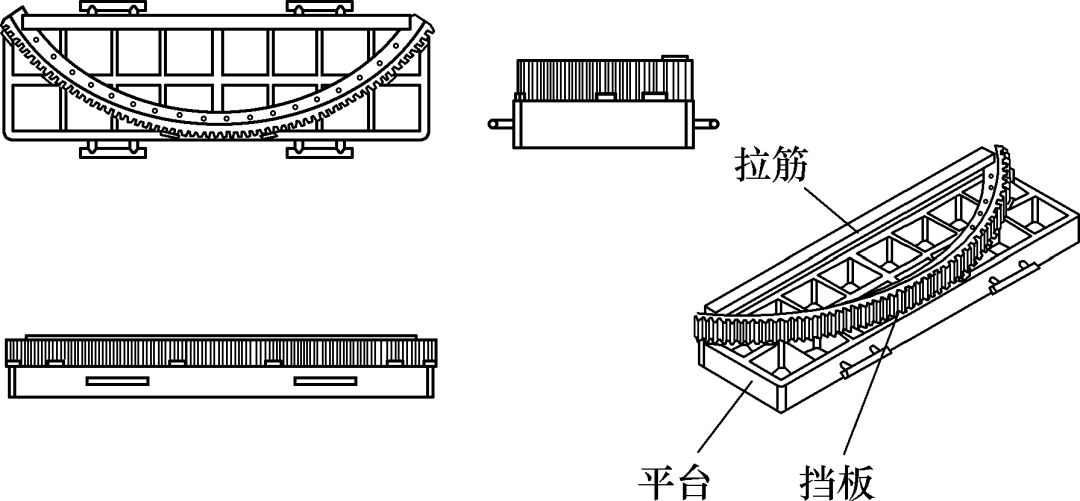 拉筋

平台
挡板