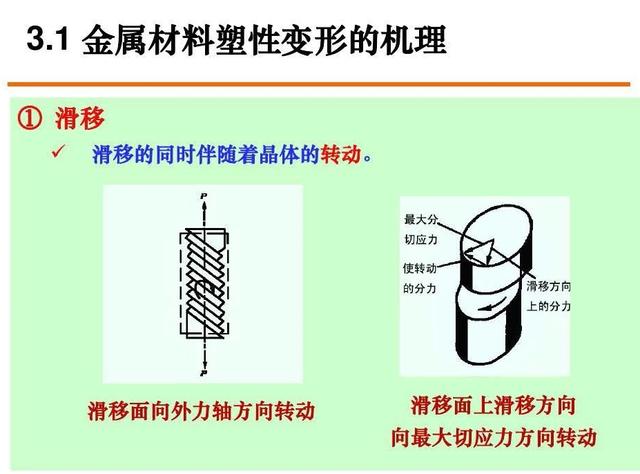 3.1 金属材料塑性变形的机理

① 滑移

✓ 滑移的同时伴随着晶体的转动。

P

P

滑移面向外力轴方向转动

最大分切应力

使转动的分力

滑移方向上的分力

滑移面上滑移方向向最大切应力方向转动